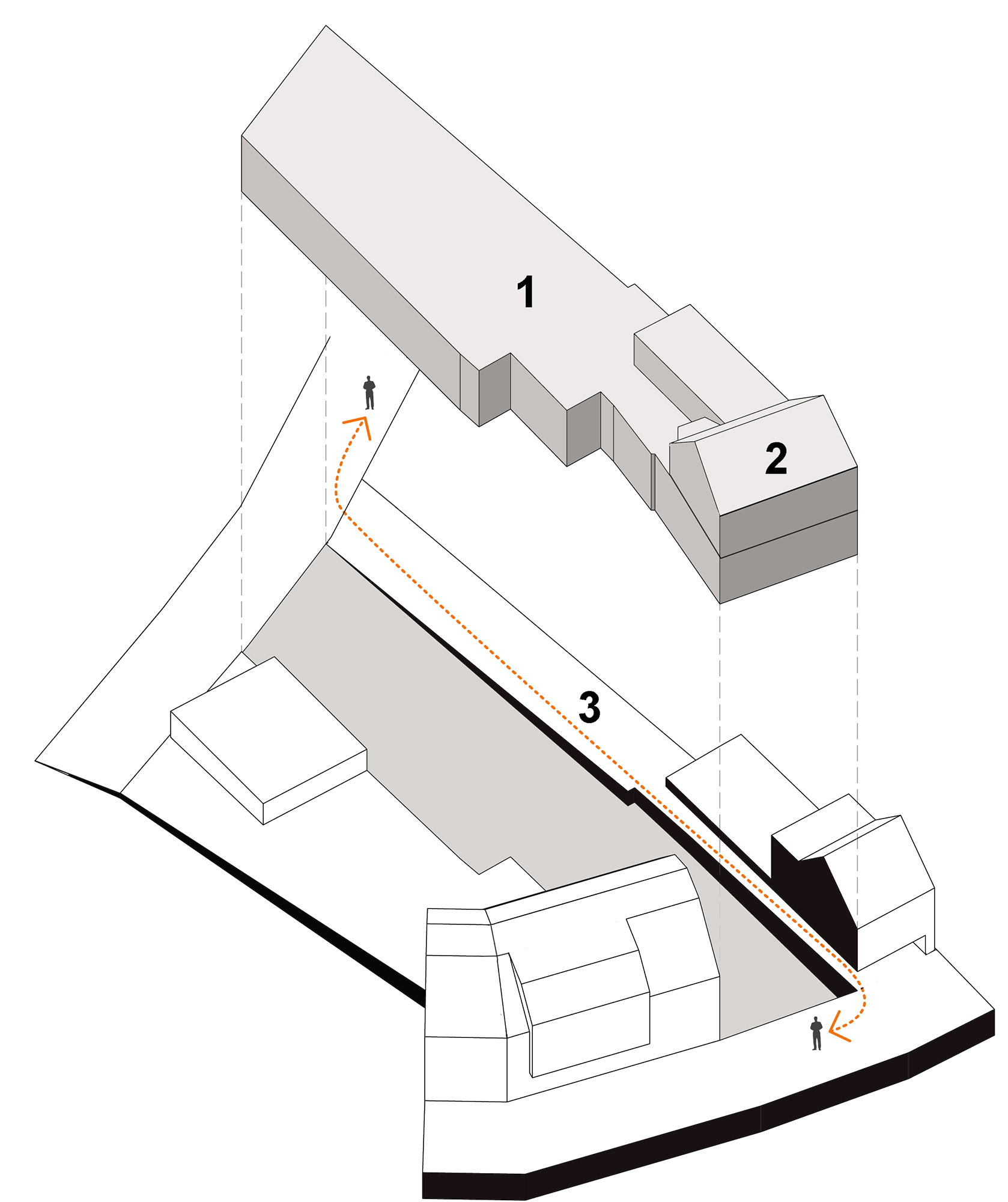 1

2

3